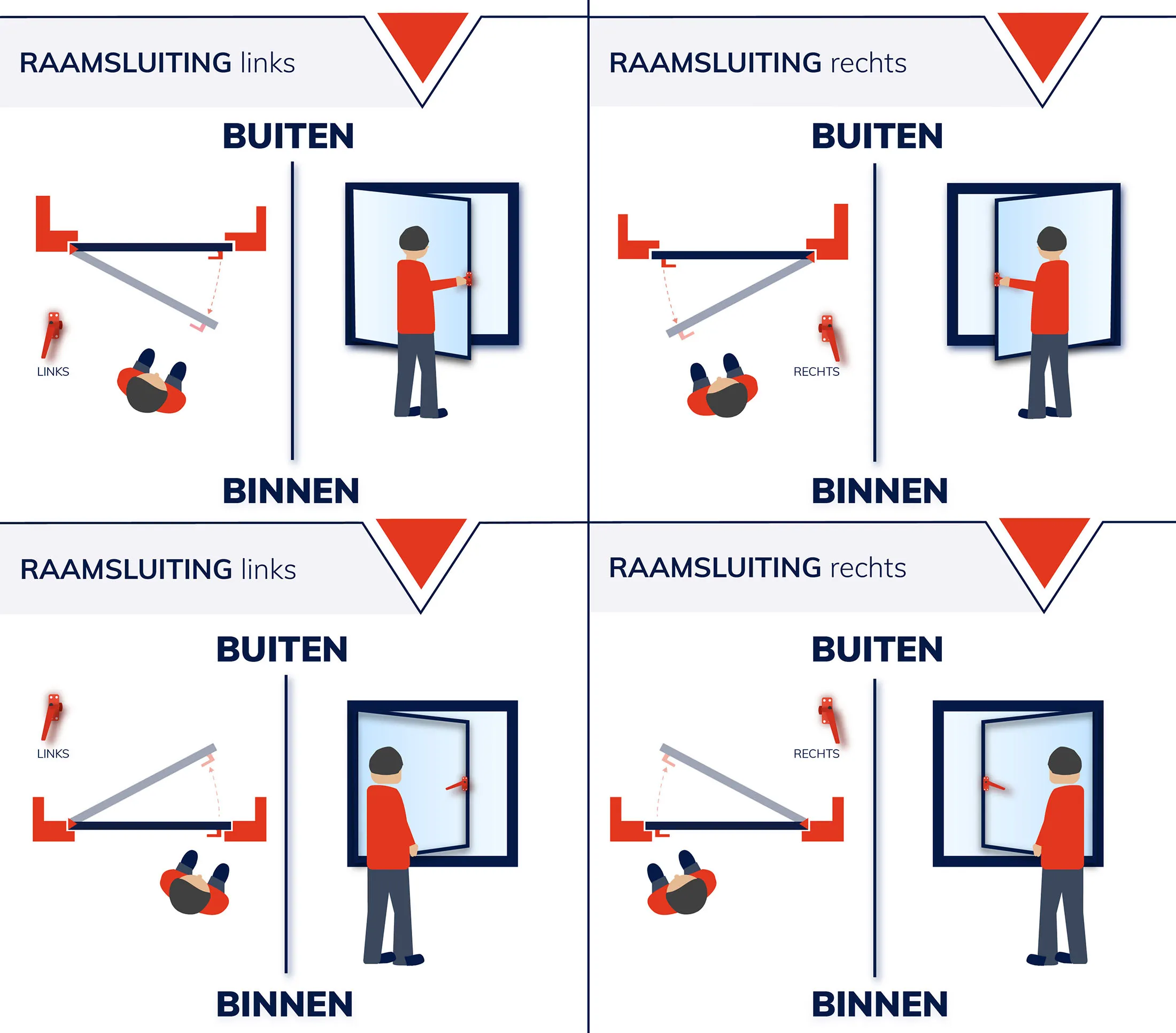 RAAMSLUITING links

BUITEN

LINKS

BINNEN

RAAMSLUITING rechts

BUITEN

RECHTS

BINNEN

RAAMSLUITING links

BUITEN

LINKS

BINNEN

RAAMSLUITING rechts

BUITEN

RECHTS

BINNEN